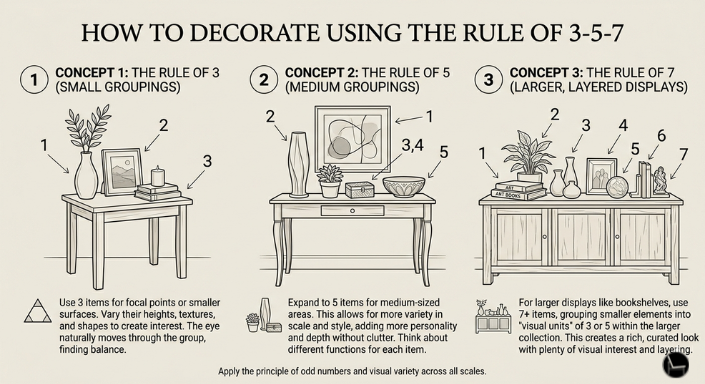 HOW TO DECORATE USING THE RULE OF 3-5-7

1 CONCEPT 1: THE RULE OF 3 (SMALL GROUPINGS)

1

2

3

Use 3 items for focal points or smaller surfaces. Vary their heights, textures, and shapes to create interest. The eye naturally moves through the group, finding balance.

2 CONCEPT 2: THE RULE OF 5 (MEDIUM GROUPINGS)

2

1

3,4

5

Expand to 5 items for medium-sized areas. This allows for more variety in scale and style, adding more personality and depth without clutter. Think about different functions for each item.

3 CONCEPT 3: THE RULE OF 7 (LARGER, LAYERED DISPLAYS)

1

2

3

4

5

6

7

ART

ART BOOKS

For larger displays like bookshelves, use 7+ items, grouping smaller elements into "visual units" of 3 or 5 within the larger collection. This creates a rich, curated look with plenty of visual interest and layering.

Apply the principle of odd numbers and visual variety across all scales.